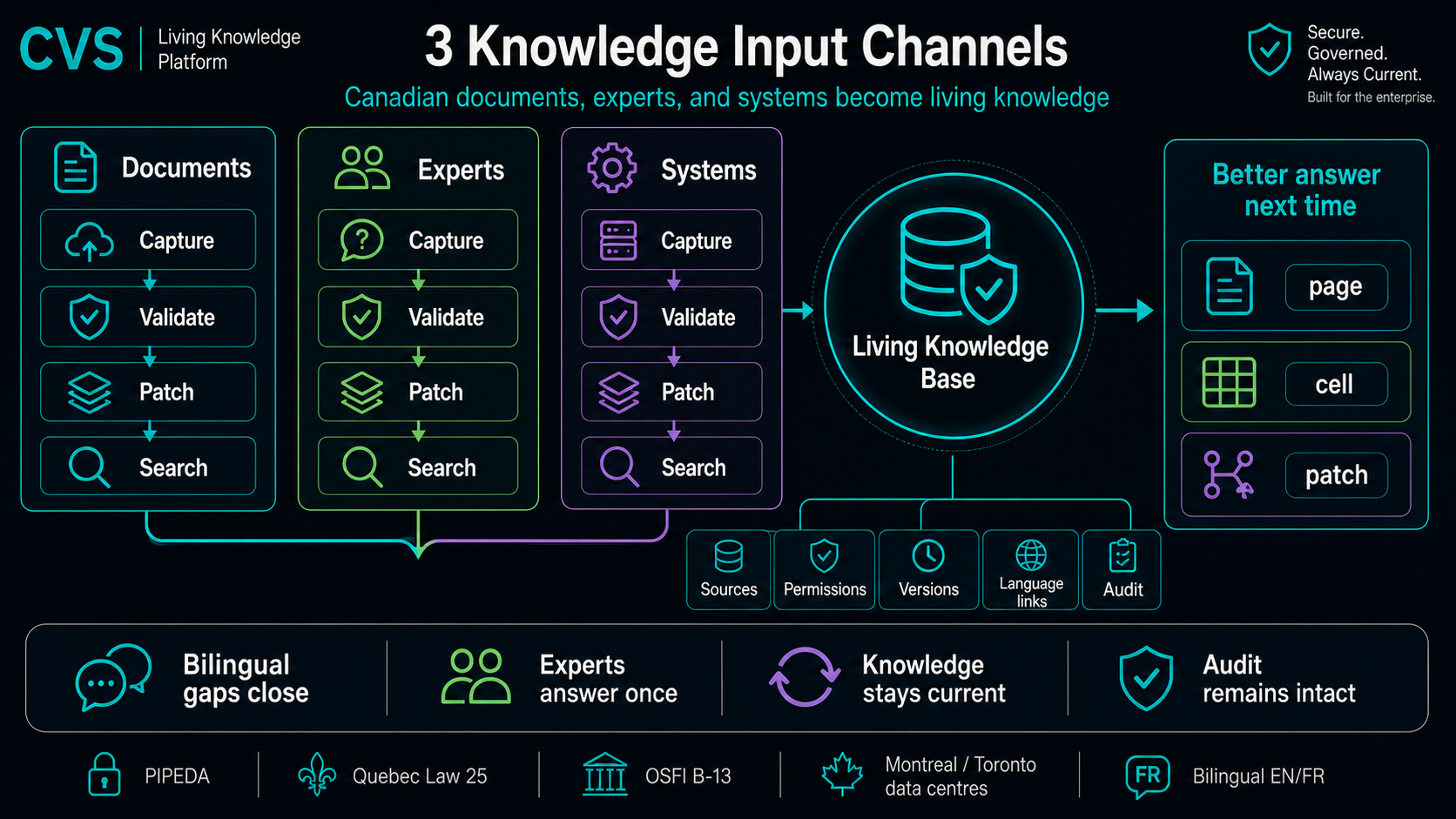 CVS | Living Knowledge Platform

3 Knowledge Input Channels

Canadian documents, experts, and systems become living knowledge

Secure. Governed. Always Current. Built for the enterprise.

Documents
Capture
Validate
Patch
Search

Experts
Capture
Validate
Patch
Search

Systems
Capture
Validate
Patch
Search

Living Knowledge Base

Sources
Permissions
Versions
Language links
Audit

Better answer next time
page
cell
patch

Bilingual gaps close

Experts answer once

Knowledge stays current

Audit remains intact

PIPEDA
Quebec Law 25
OSFI B-13
Montreal / Toronto data centres
FR
Bilingual EN/FR